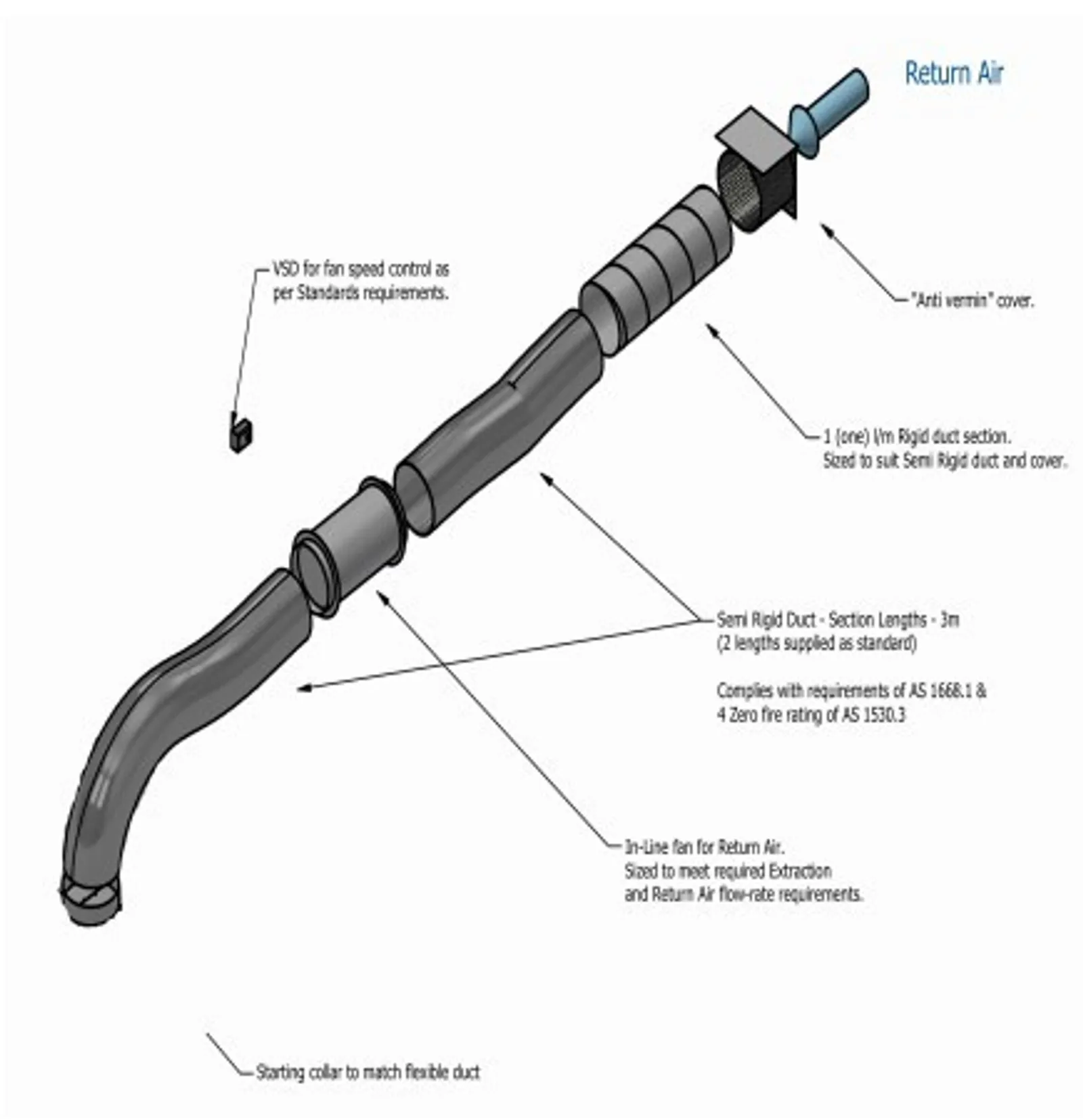 Return Air

VSD for fan speed control as per Standards requirements.

"Anti vermin" cover.

1 (one) l/m Rigid duct section. Sized to suit Semi Rigid duct and cover.

Semi Rigid Duct - Section Lengths - 3m (2 lengths supplied as standard)

Complies with requirements of AS 1668.1 & 4 Zero fire rating of AS 1530.3

In-Line fan for Return Air. Sized to meet required Extraction and Return Air flow-rate requirements.

Starting collar to match flexible duct