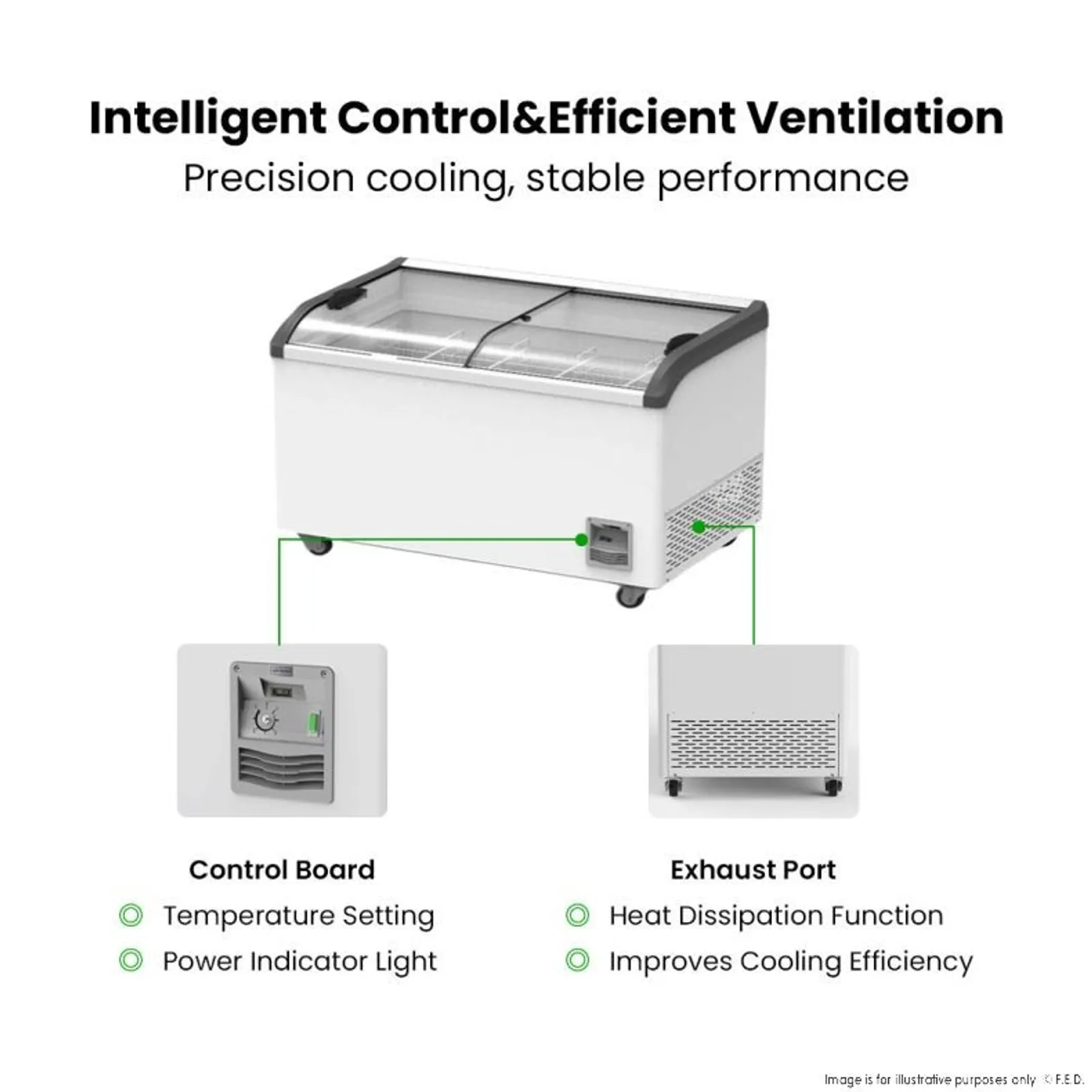 Intelligent Control&Efficient Ventilation
Precision cooling, stable performance

Control Board
Temperature Setting
Power Indicator Light

Exhaust Port
Heat Dissipation Function
Improves Cooling Efficiency

Image is for illustrative purposes only © F.E.D.