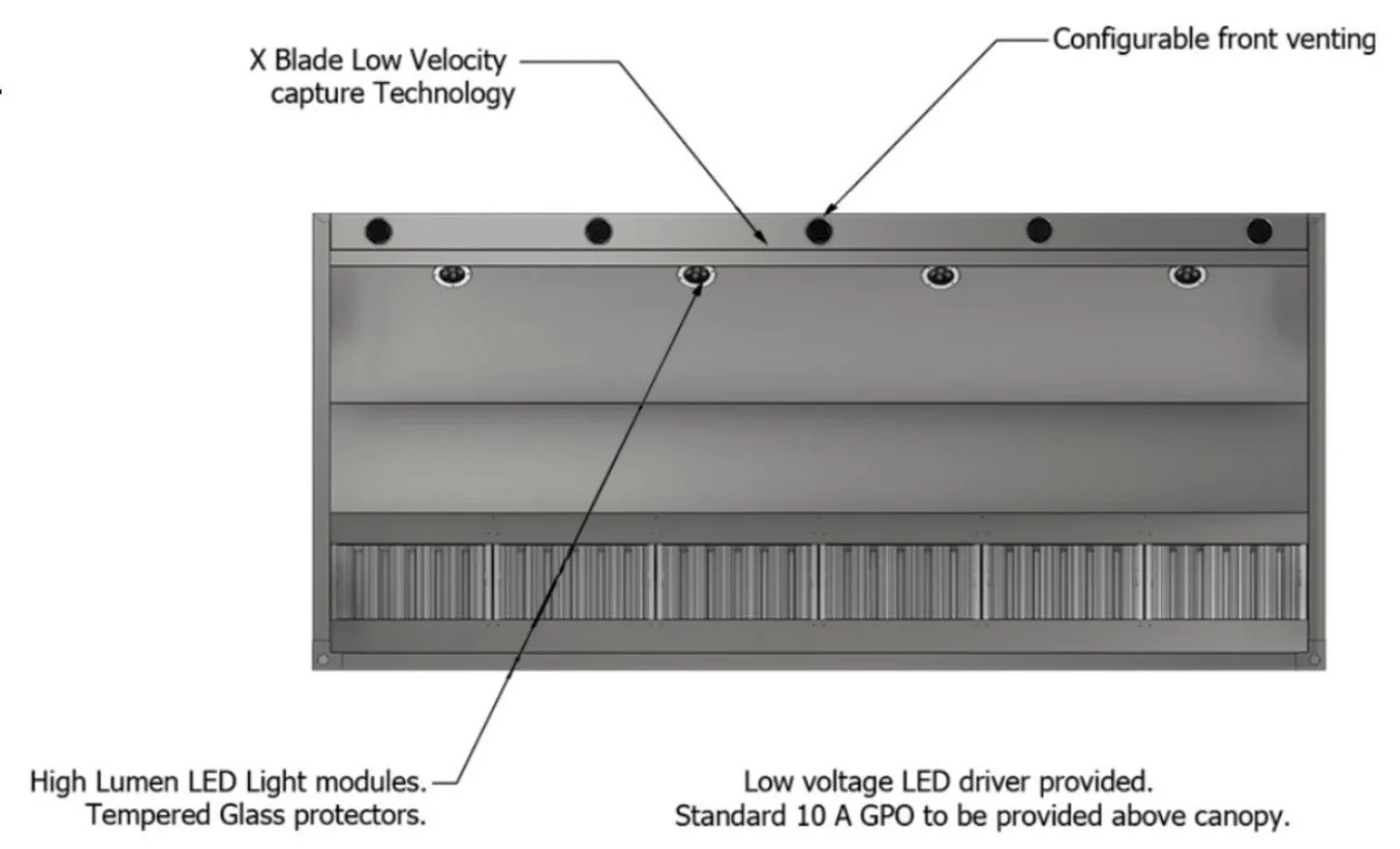 X Blade Low Velocity capture Technology

Configurable front venting

High Lumen LED Light modules. Tempered Glass protectors.

Low voltage LED driver provided. Standard 10 A GPO to be provided above canopy.