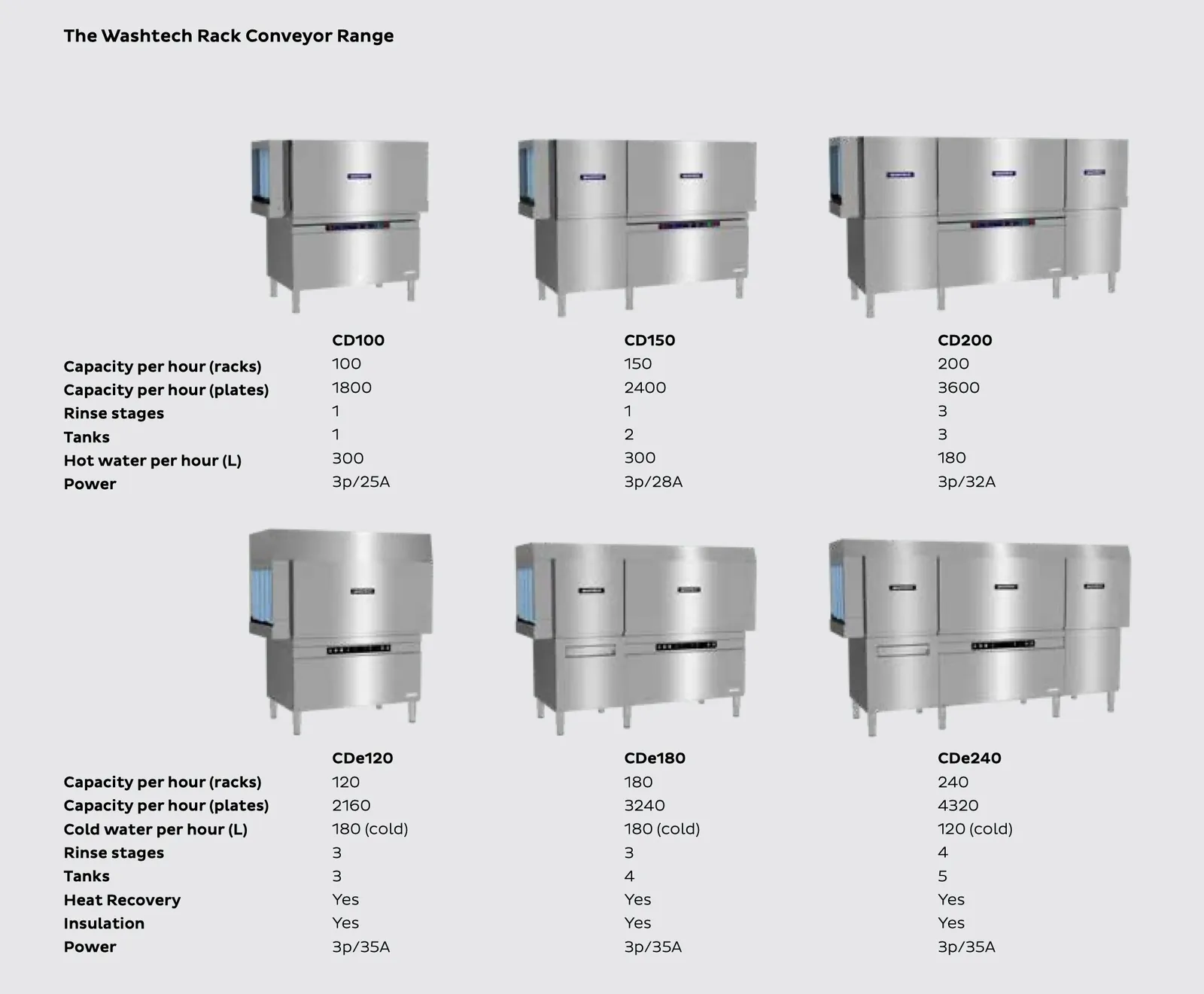 The Washtech Rack Conveyor Range

| | CD100 | CD150 | CD200 |
|---|---|---|---|
| Capacity per hour (racks) | 100 | 150 | 200 |
| Capacity per hour (plates) | 1800 | 2400 | 3600 |
| Rinse stages | 1 | 1 | 3 |
| Tanks | 1 | 2 | 3 |
| Hot water per hour (L) | 300 | 300 | 180 |
| Power | 3p/25A | 3p/28A | 3p/32A |

| | CDe120 | CDe180 | CDe240 |
|---|---|---|---|
| Capacity per hour (racks) | 120 | 180 | 240 |
| Capacity per hour (plates) | 2160 | 3240 | 4320 |
| Cold water per hour (L) | 180 (cold) | 180 (cold) | 120 (cold) |
| Rinse stages | 3 | 3 | 4 |
| Tanks | 3 | 4 | 5 |
| Heat Recovery | Yes | Yes | Yes |
| Insulation | Yes | Yes | Yes |
| Power | 3p/35A | 3p/35A | 3p/35A |